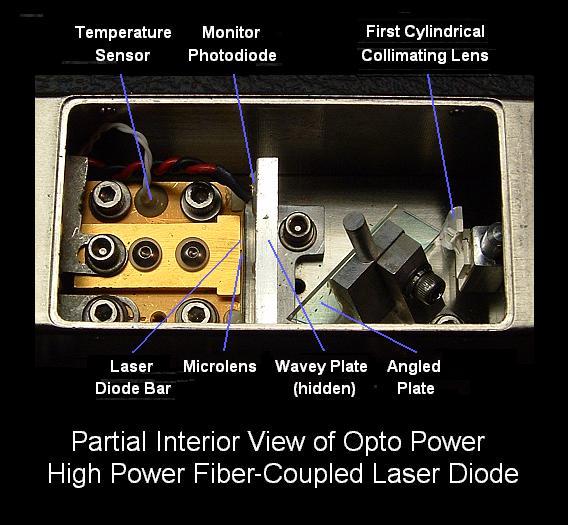 Temperature Sensor

Monitor Photodiode

First Cylindrical Collimating Lens

Laser Diode Bar

Microlens

Wavey Plate (hidden)

Angled Plate

Partial Interior View of Opto Power High Power Fiber-Coupled Laser Diode