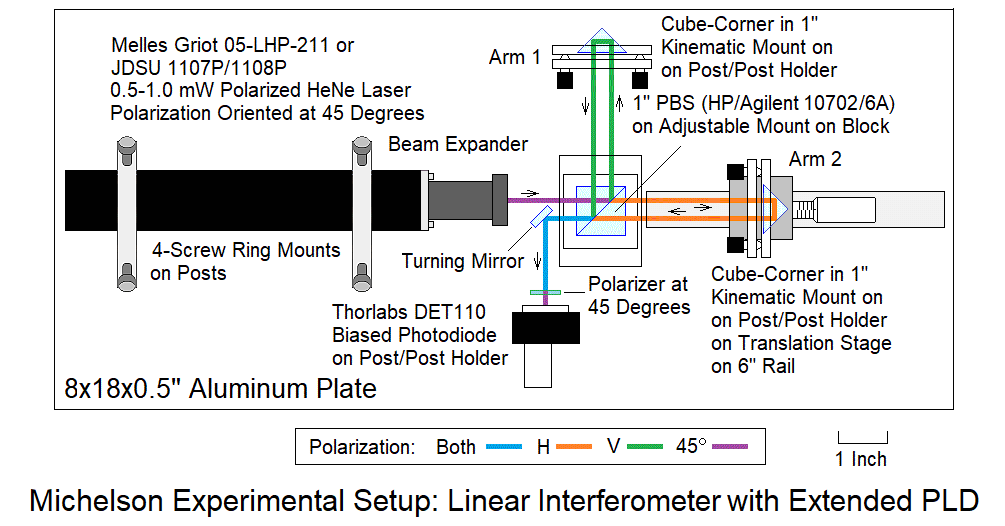 Melles Griot 05-LHP-211 or JDSU 1107P/1108P 0.5-1.0 mW Polarized HeNe Laser Polarization Oriented at 45 Degrees

Arm 1

Cube-Corner in 1" Kinematic Mount on on Post/Post Holder

1" PBS (HP/Agilent 10702/6A) on Adjustable Mount on Block

Beam Expander

Arm 2

4-Screw Ring Mounts on Posts

Turning Mirror

Polarizer at 45 Degrees

Thorlabs DET110 Biased Photodiode on Post/Post Holder

Cube-Corner in 1" Kinematic Mount on on Post/Post Holder on Translation Stage on 6" Rail

8x18x0.5" Aluminum Plate

Polarization: Both H V 45°

1 Inch

Michelson Experimental Setup: Linear Interferometer with Extended PLD